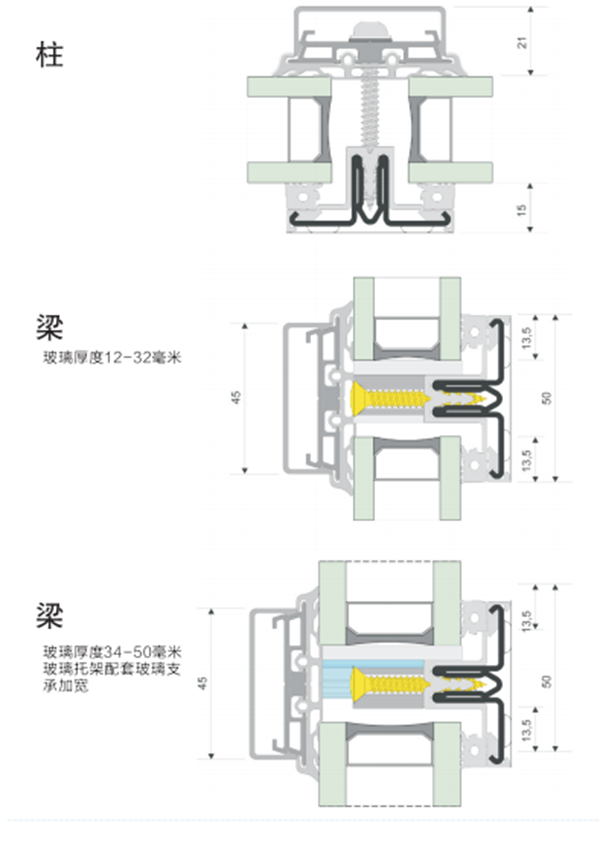 柱

21

15

梁
玻璃厚度12-32毫米

45

13,5

50

13,5

梁
玻璃厚度34-50毫米
玻璃托架配套玻璃支承加宽

45

13,5

50

13,5