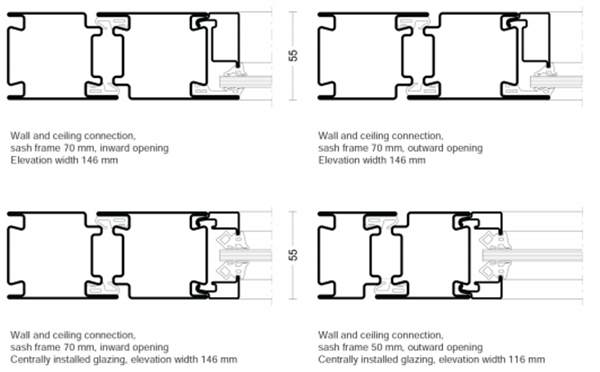 55

Wall and ceiling connection, sash frame 70 mm, inward opening Elevation width 146 mm

Wall and ceiling connection, sash frame 70 mm, outward opening Elevation width 146 mm

55

Wall and ceiling connection, sash frame 70 mm, inward opening Centrally installed glazing, elevation width 146 mm

Wall and ceiling connection, sash frame 50 mm, outward opening Centrally installed glazing, elevation width 116 mm